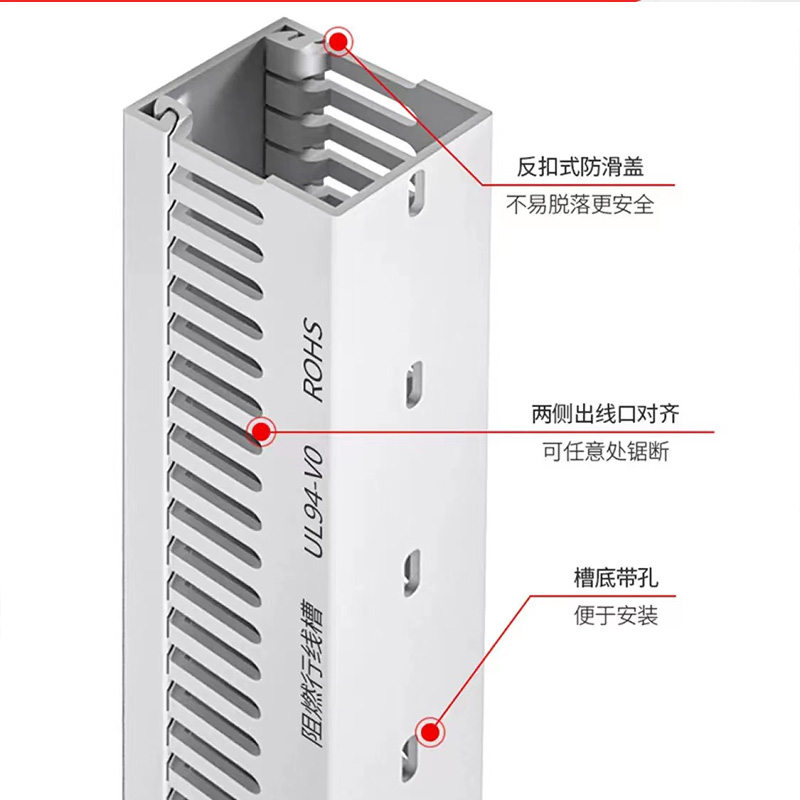 反扣式防滑盖
不易脱落更安全

ROHS

两侧出线口对齐
可任意处锯断

UL94-V0

槽底带孔
便于安装

阻燃行线槽